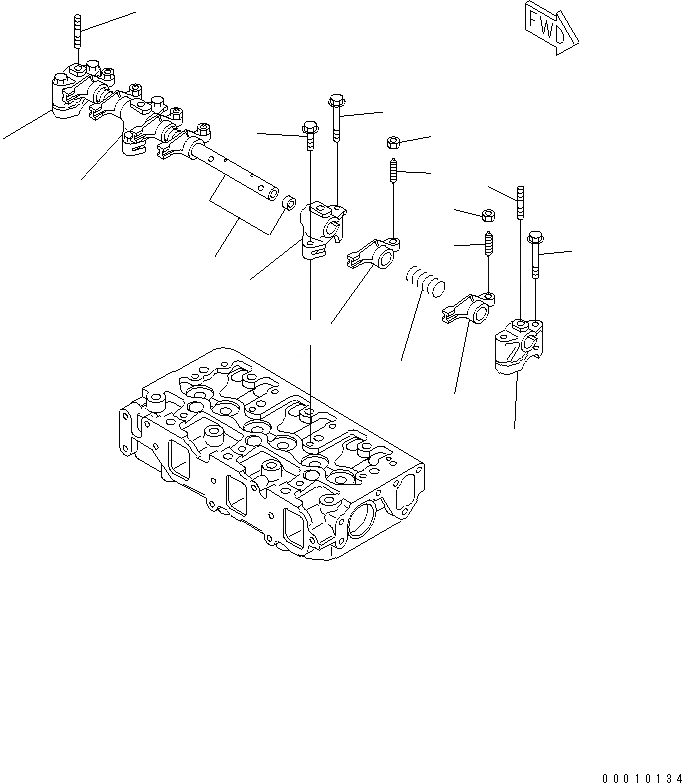 FWD

00010134