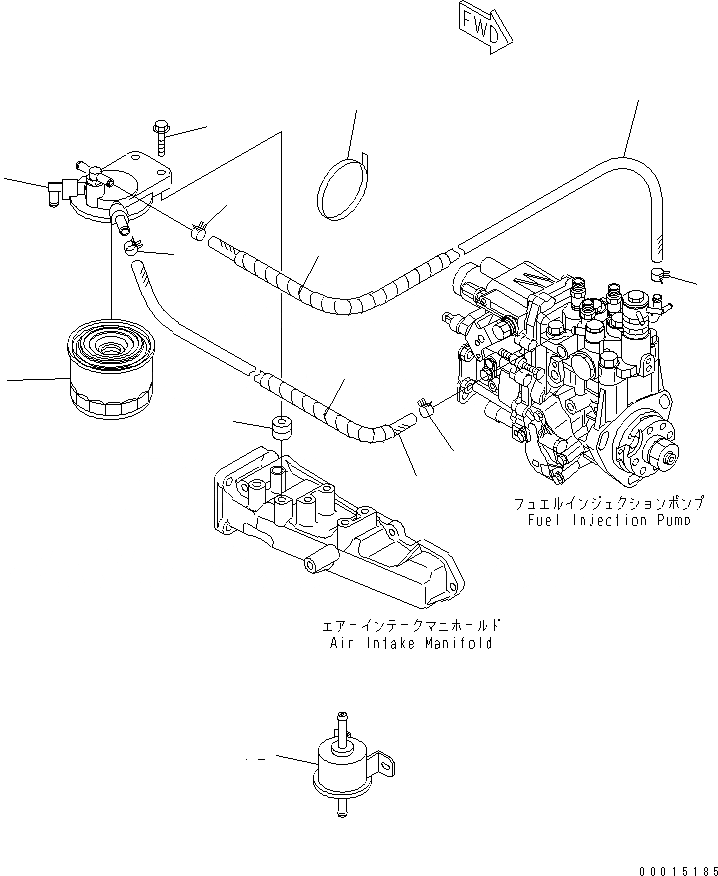 FWD

フュエルインジェクションポンプ
Fuel Injection Pump

エアーインテークマニホールド
Air Intake Manifold

00015185