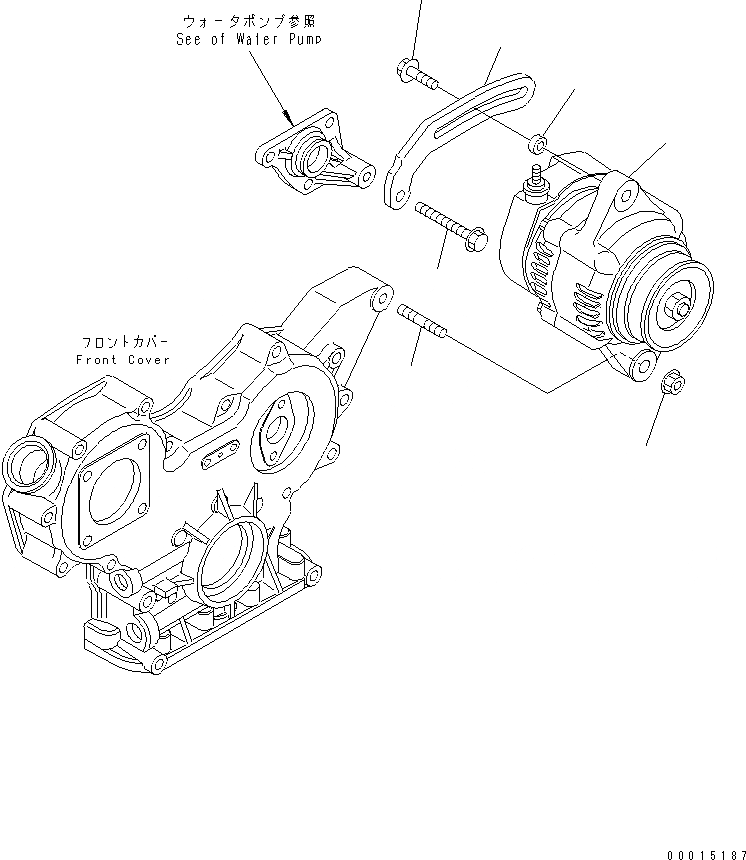 ウォータポンプ参照
See of Water Pump

フロントカバー
Front Cover

00015187