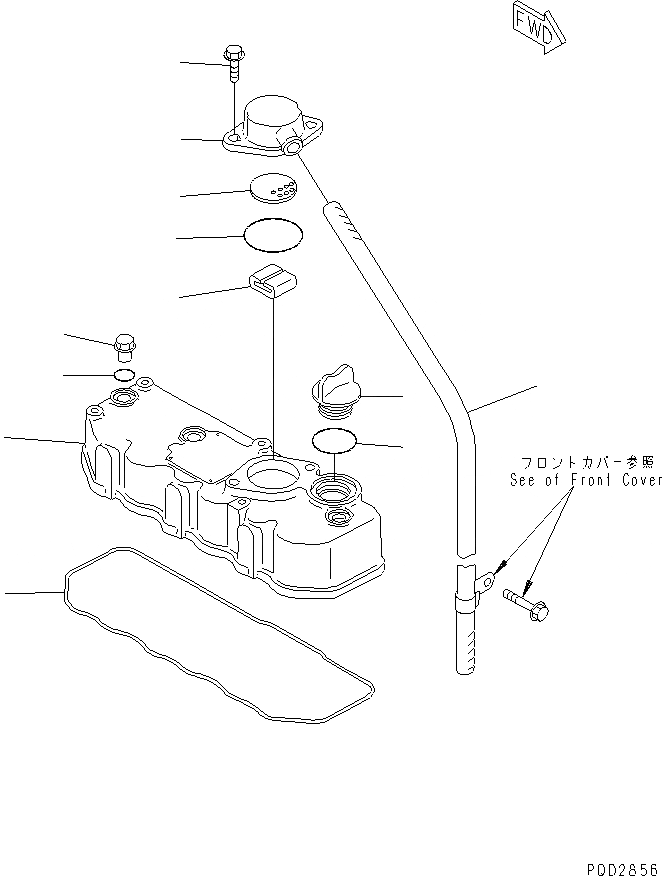 FWD

フロントカバー参照
See of Front Cover

PDD2856