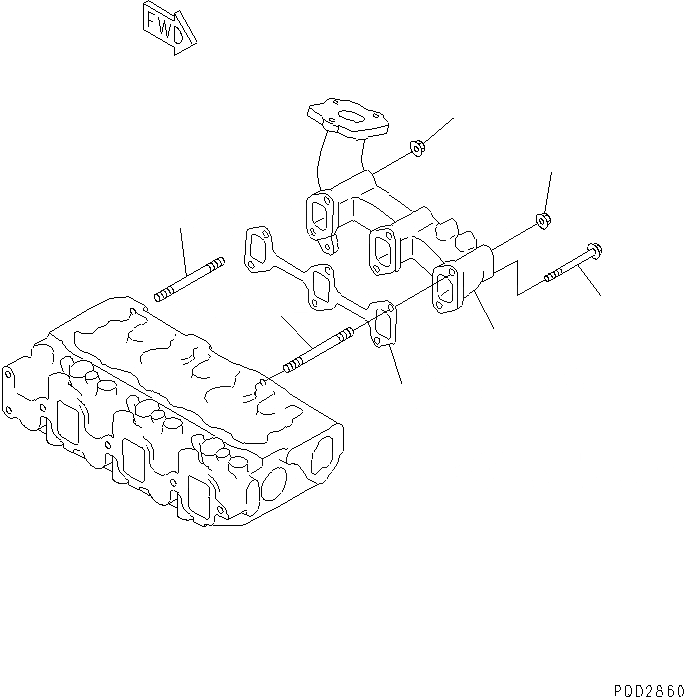 FWD

P0D2860