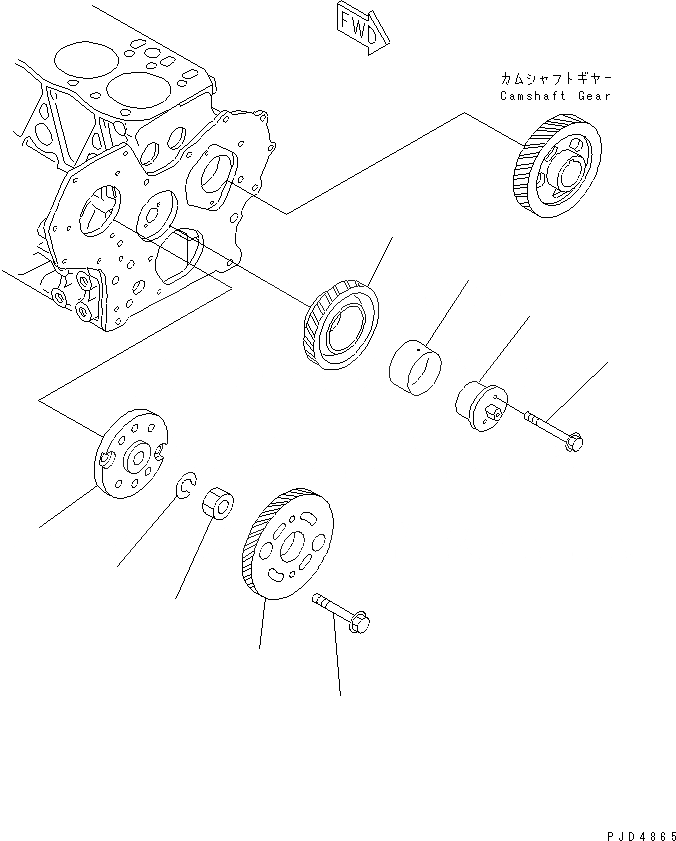 FWD

カムシャフトギヤー
Camshaft Gear

PJD4865