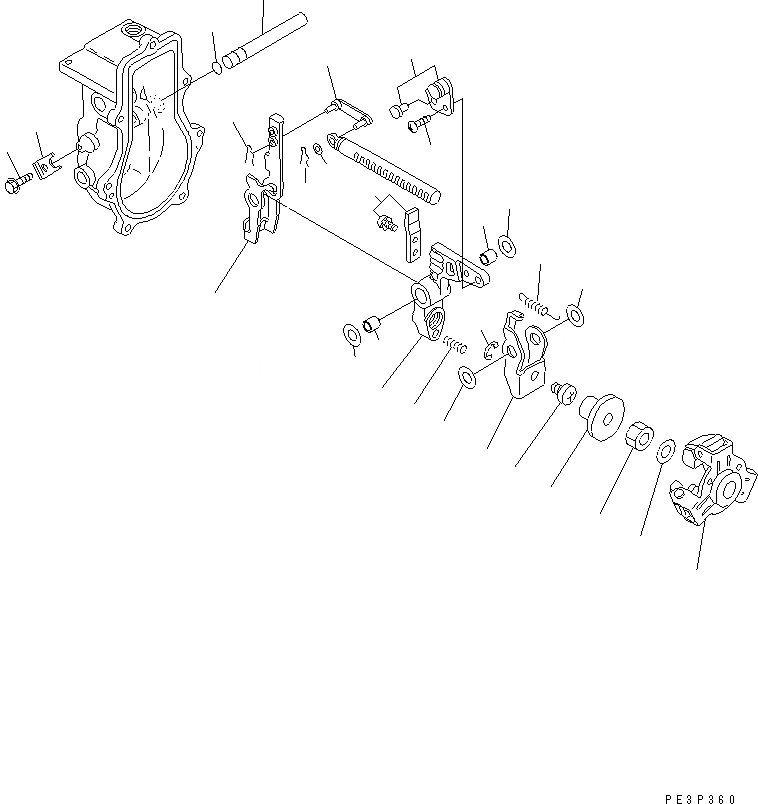 PE3P360