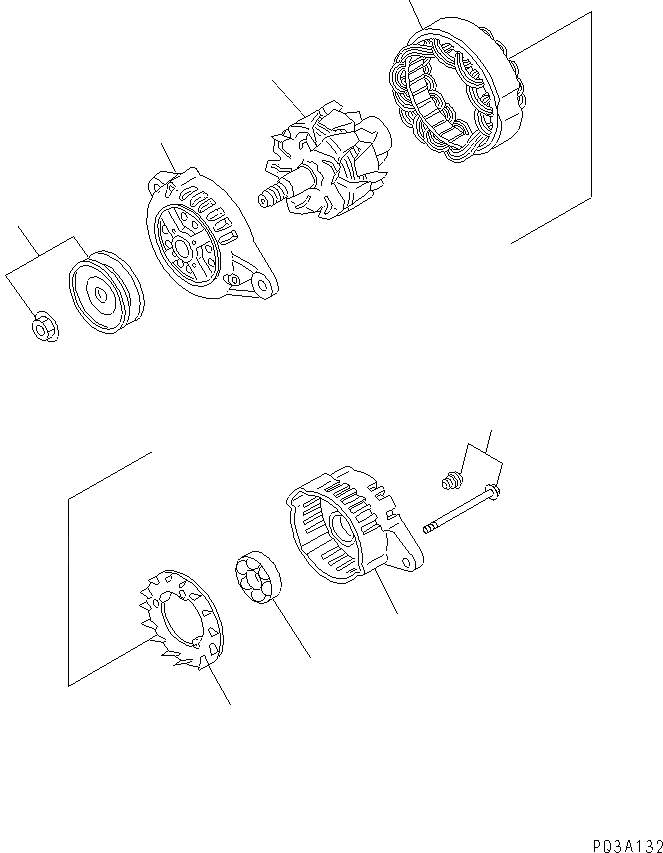 PQ3A132