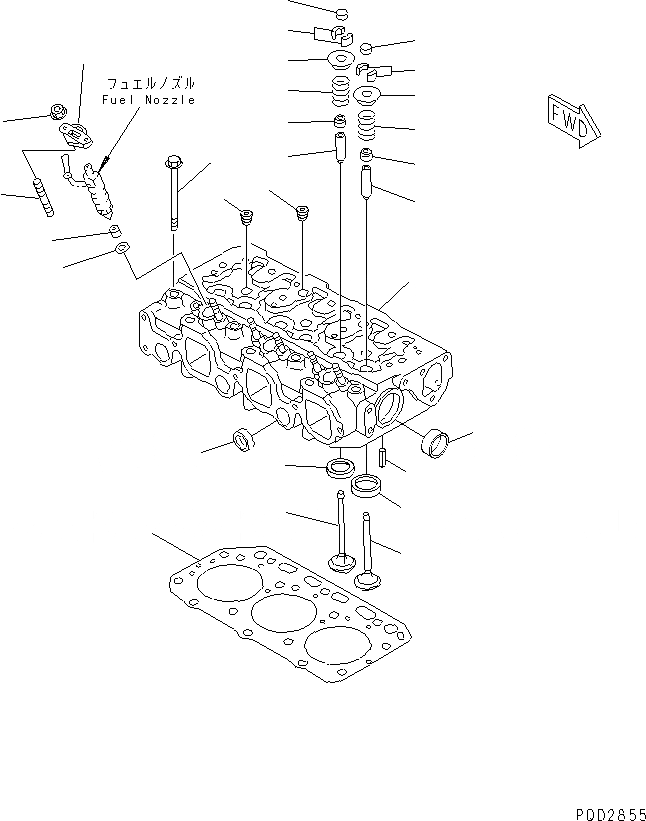 フュエルノズル
Fuel Nozzle

FWD

P0D2855