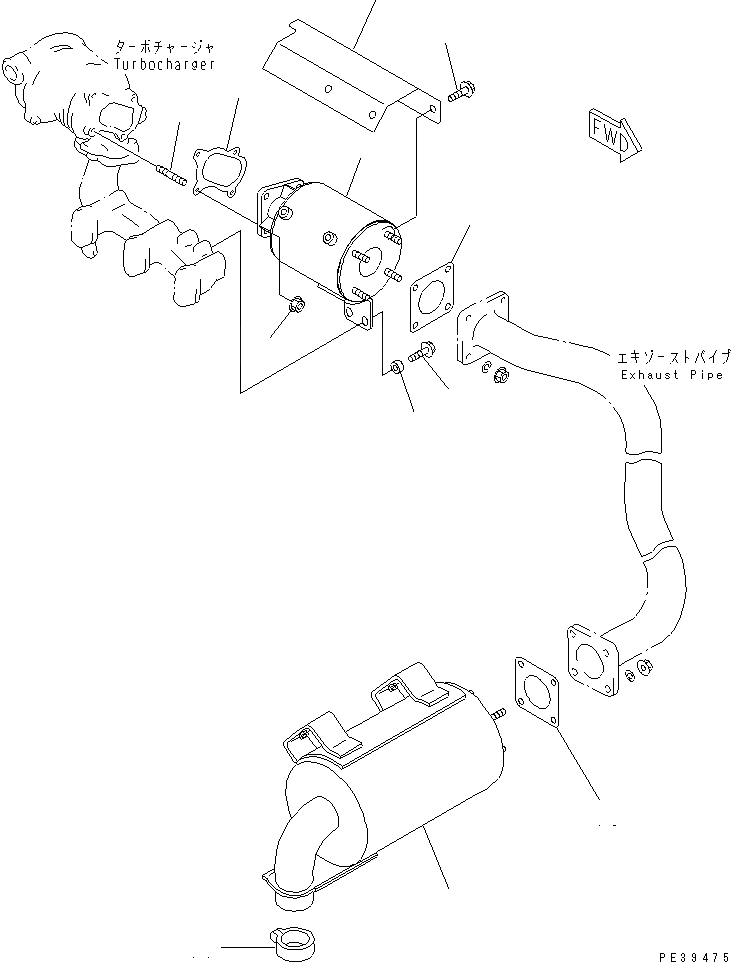 ターボチャージャ
Turbocharger

FWD

エキゾーストパイプ
Exhaust Pipe

PE39475