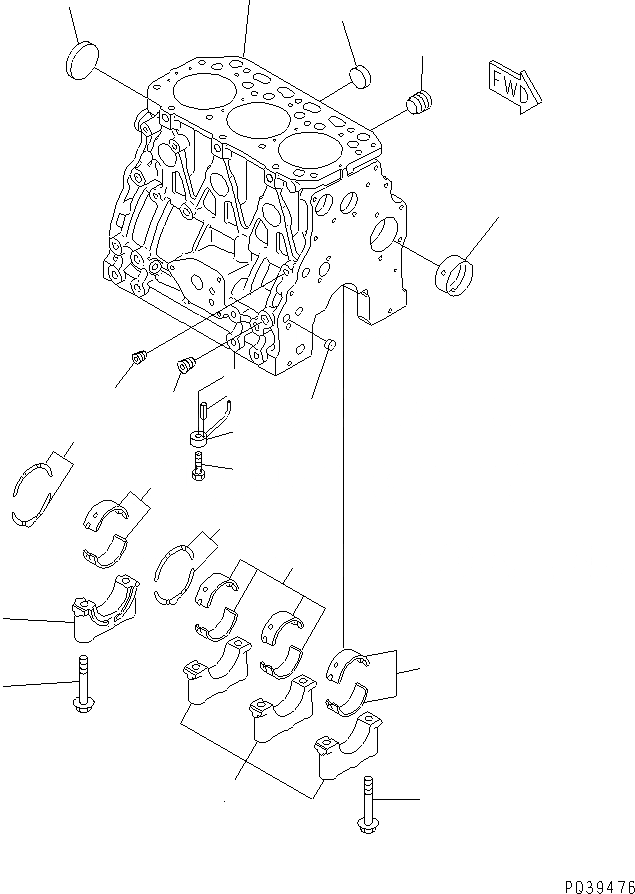 FWD

PD39476