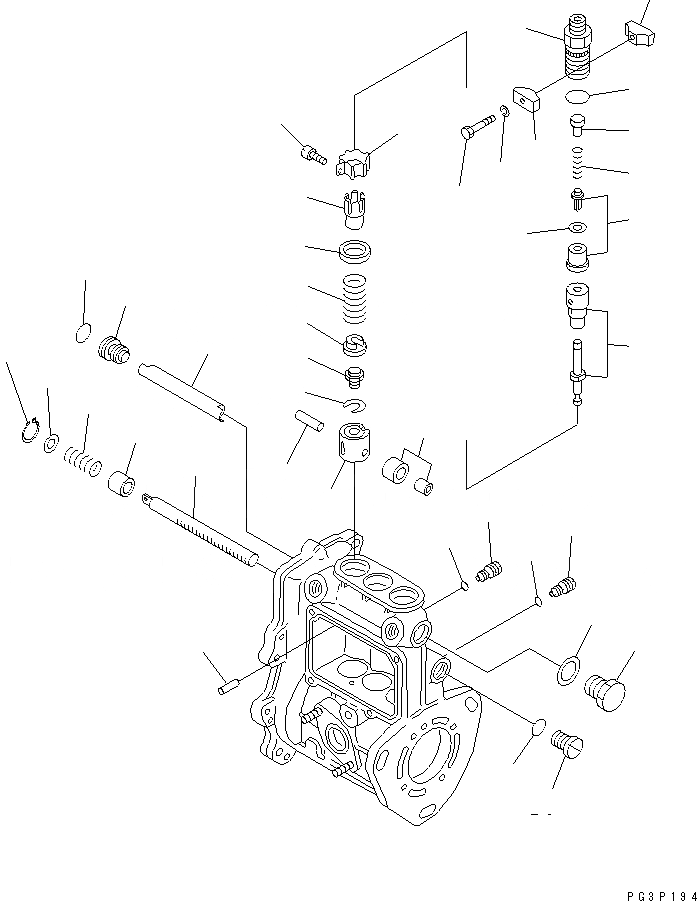 PG3P194