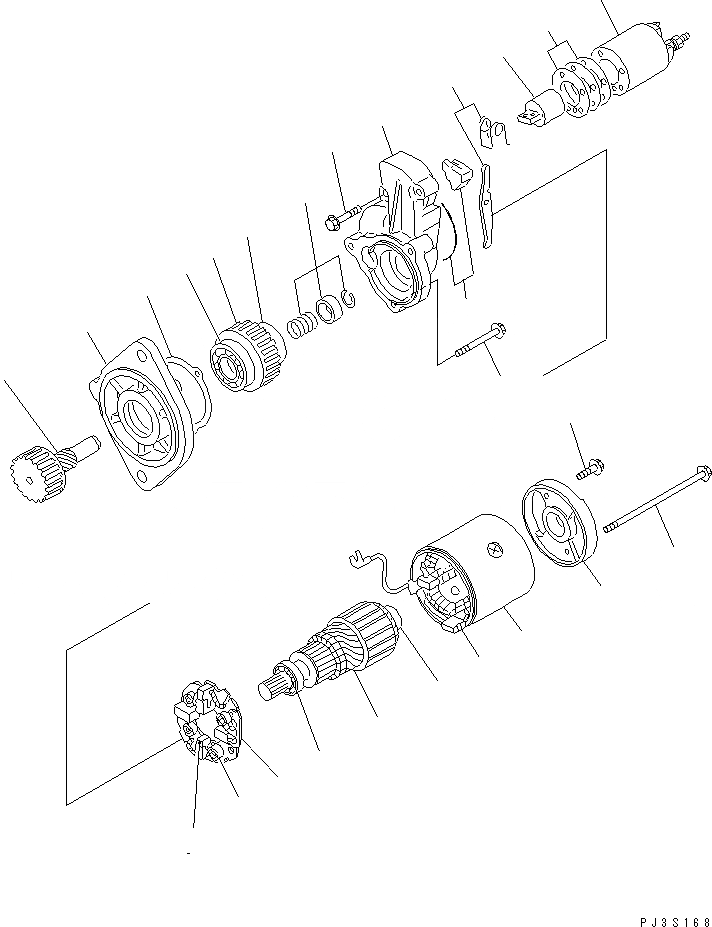 PJ3S168