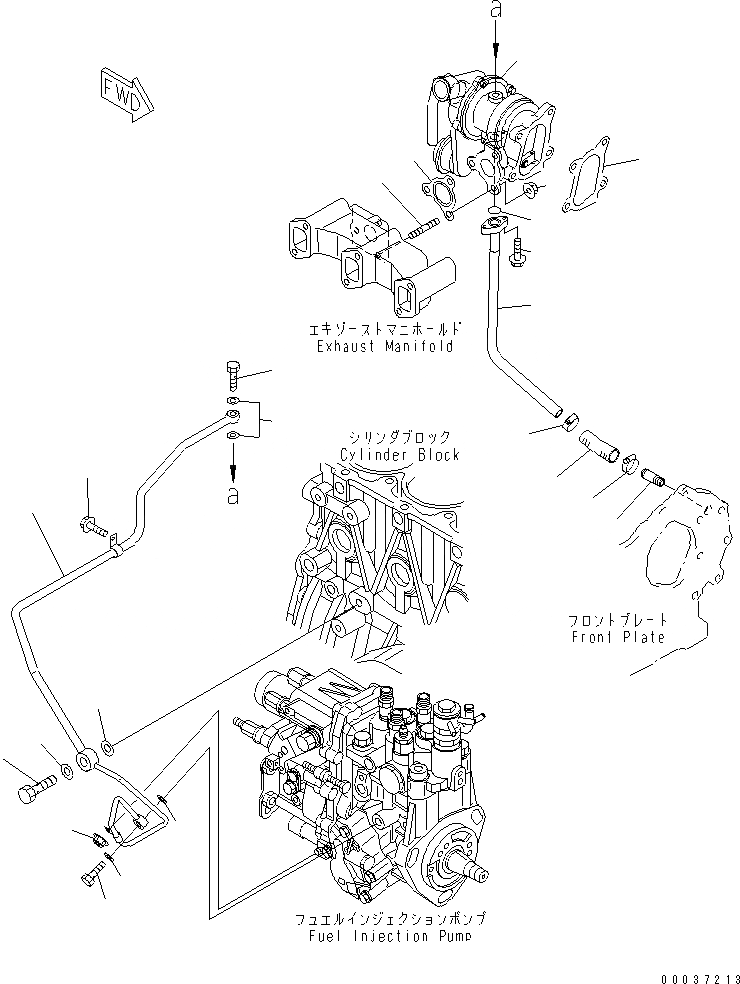 a

FWD

エキゾーストマニホールド
Exhaust Manifold

シリンダブロック
Cylinder Block

a

フロントプレート
Front Plate

フュエルインジェクションポンプ
Fuel Injection Pump

00037213