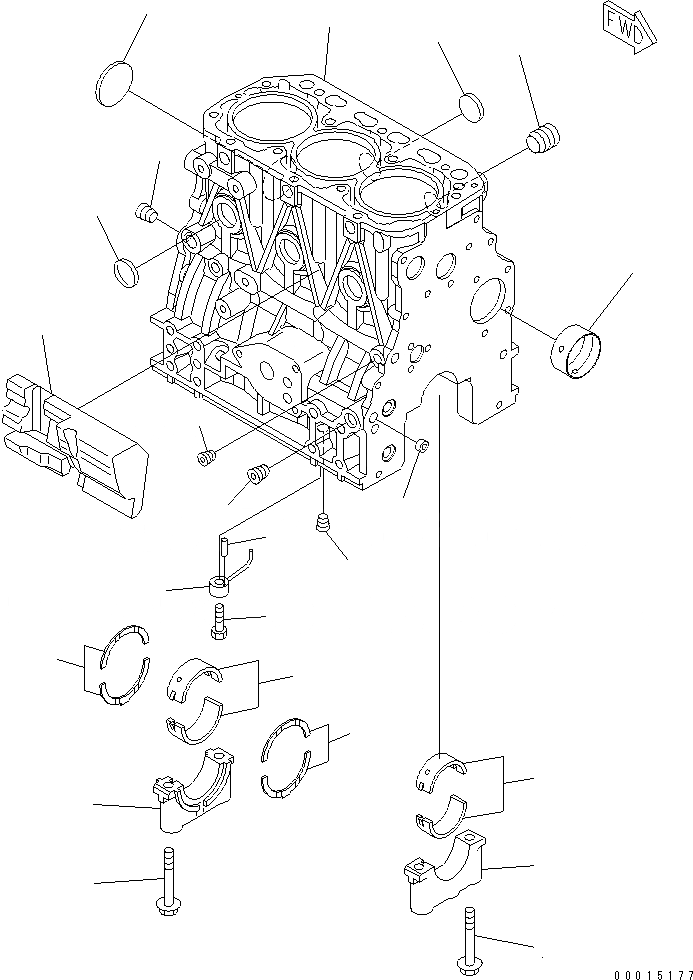 FWD

00015177