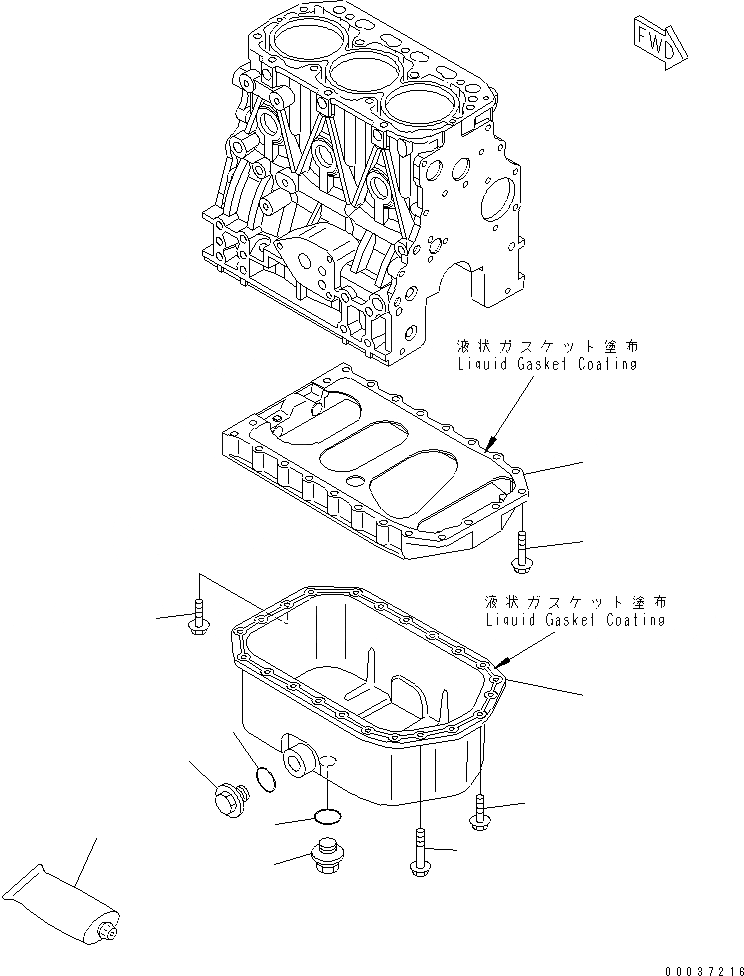 FWD

液状ガスケット塗布
Liquid Gasket Coating

液状ガスケット塗布
Liquid Gasket Coating

00037216