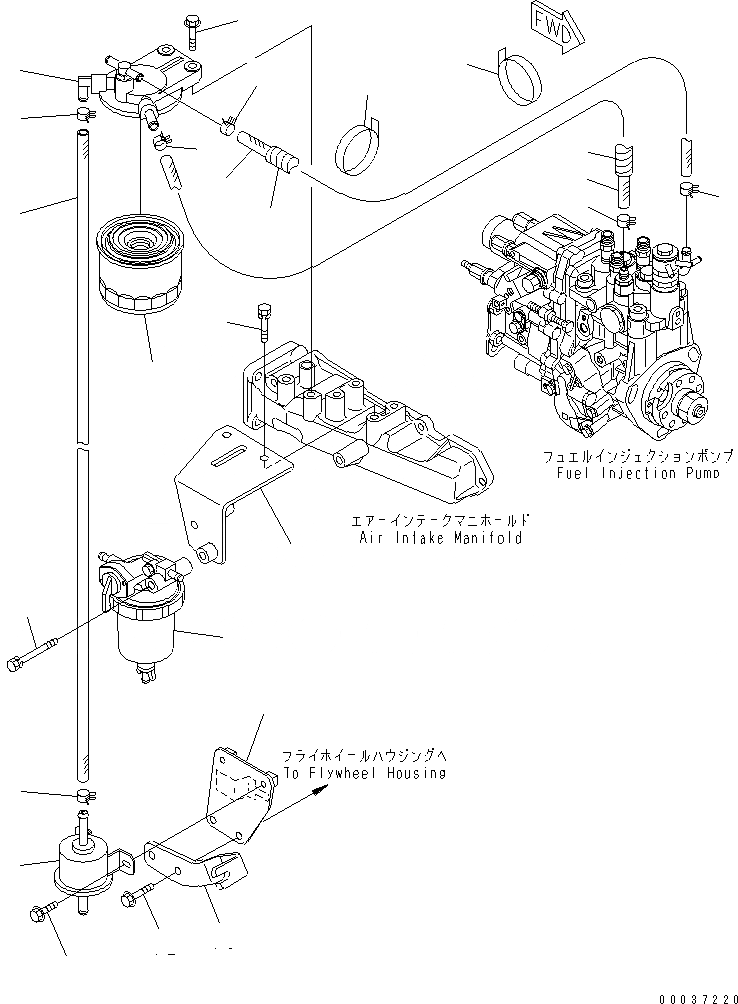 FWD

フュエルインジェクションポンプ
Fuel Injection Pump

エアーインテークマニホールド
Air Intake Manifold

フライホイールハウジングへ
To Flywheel Housing

00037220