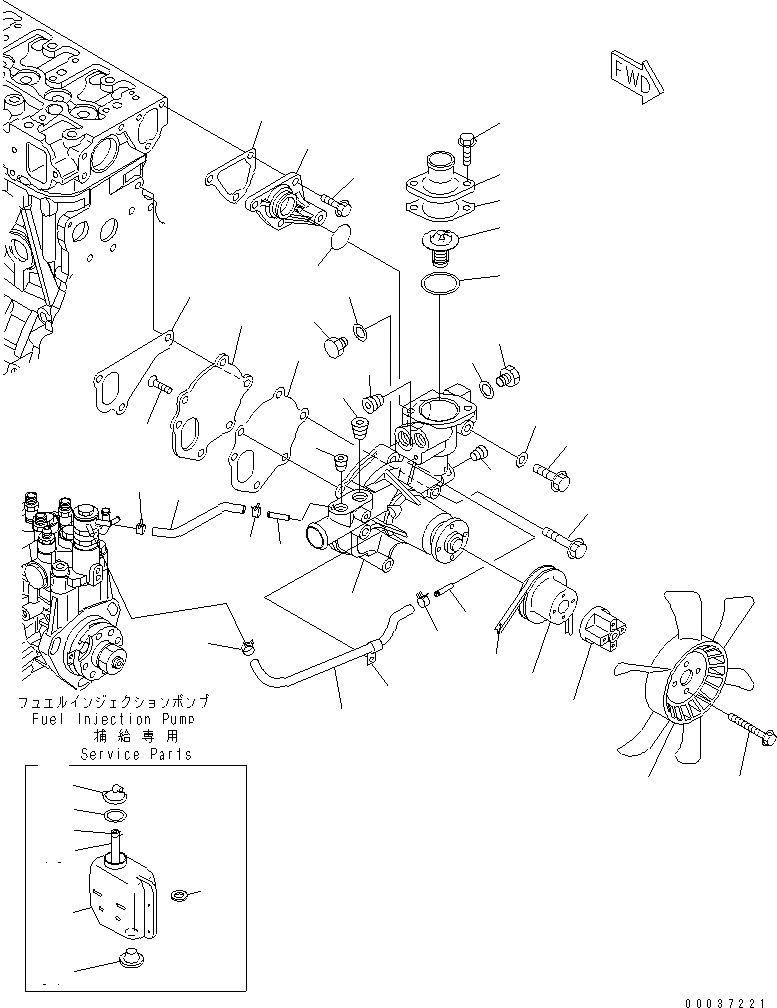 FWD

フュエルインジェクションポンプ
Fuel Injection Pump
補給専用
Service Parts

00037221