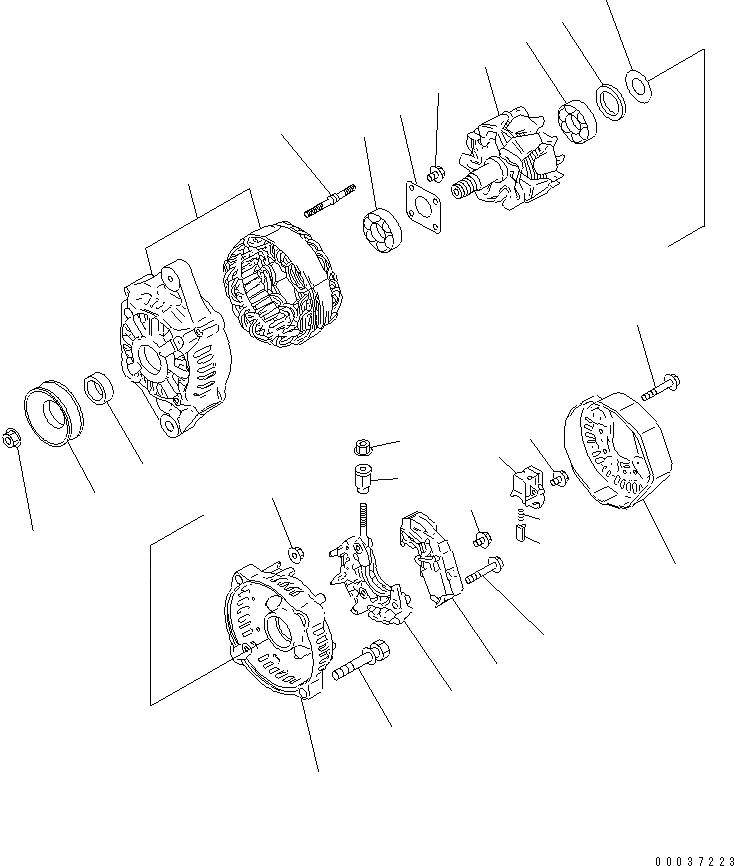 00037223