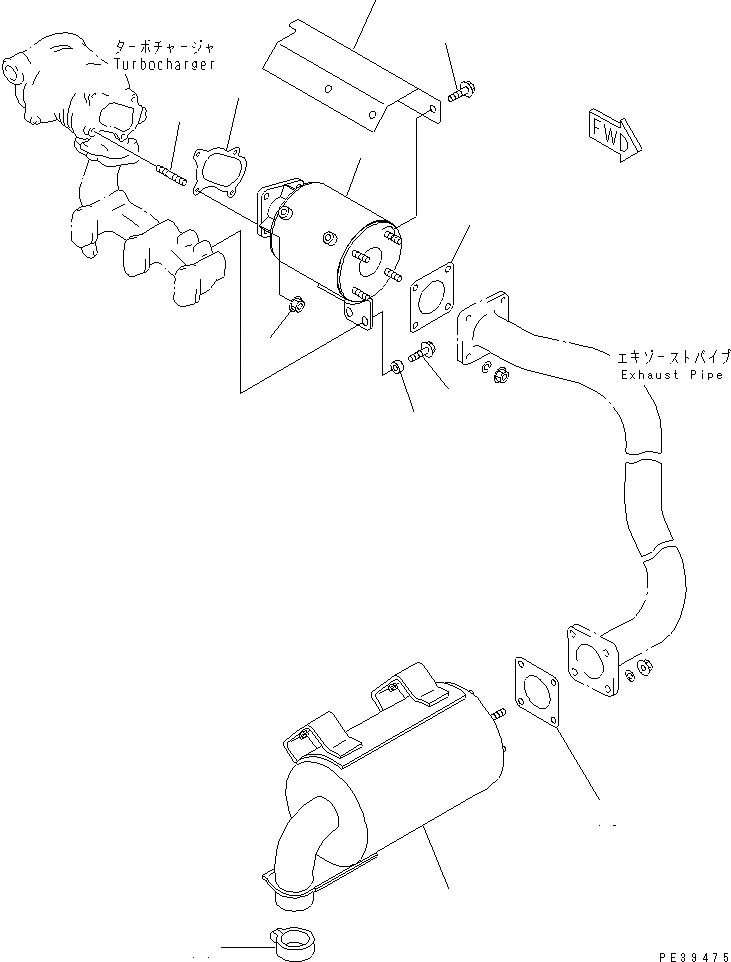 ターボチャージャ
Turbocharger

FWD

エキゾーストパイプ
Exhaust Pipe

PE39475