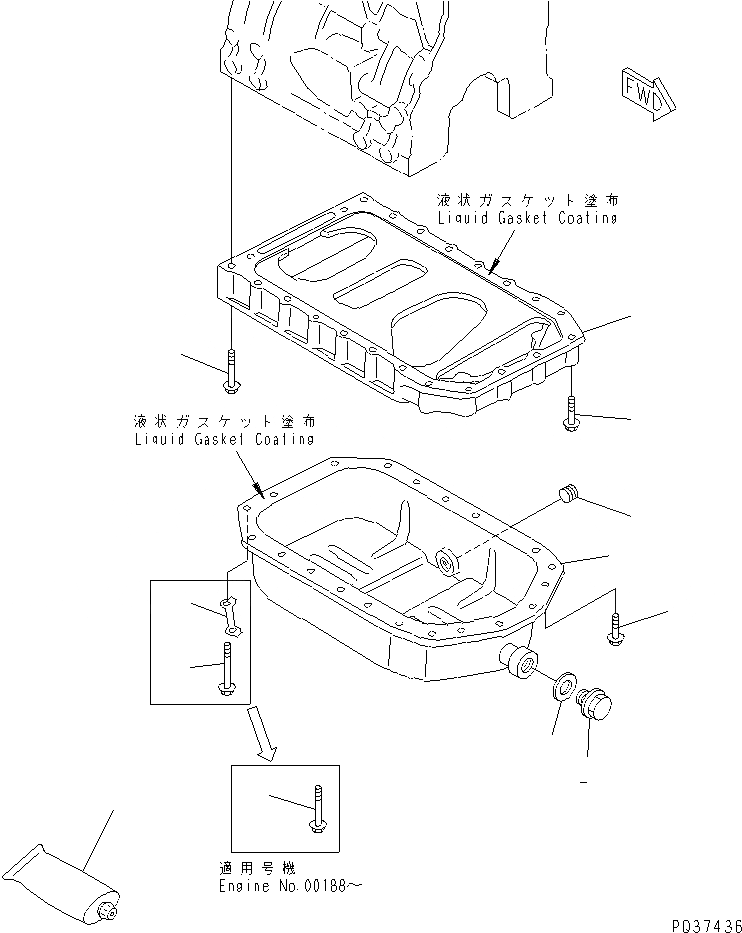 FWD

液状ガスケット塗布
Liquid Gasket Coating

液状ガスケット塗布
Liquid Gasket Coating

適用号機
Engine No.00188~

PQ37436