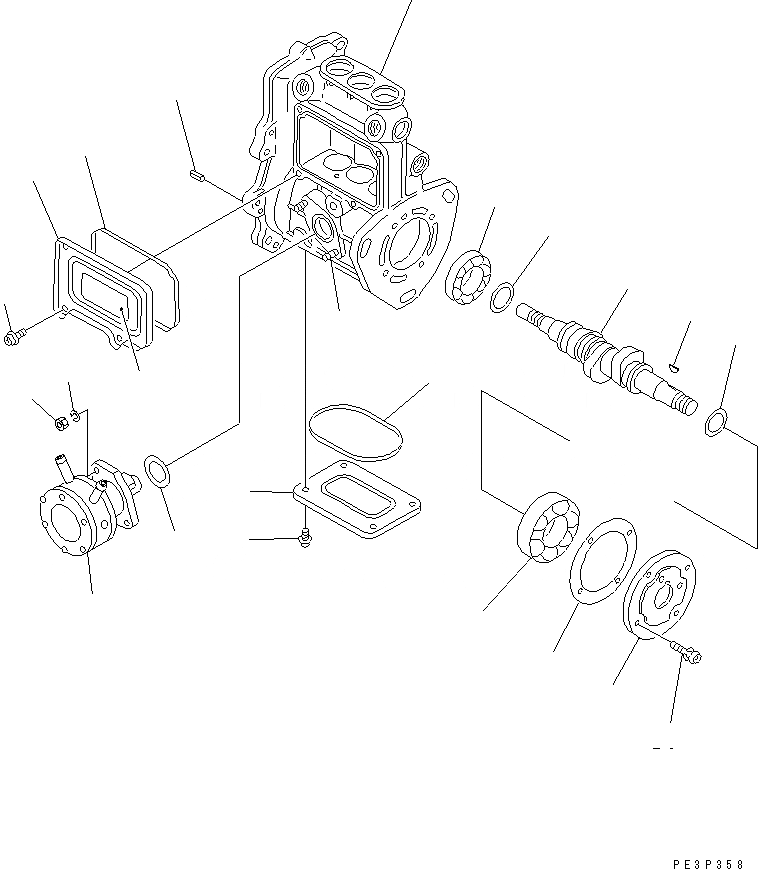 PE3P358