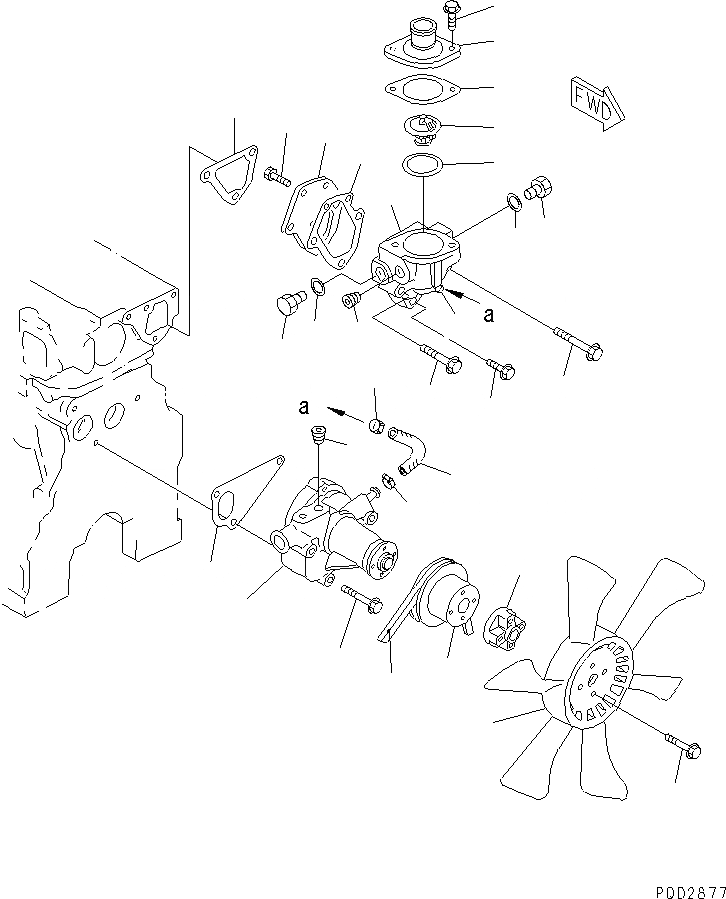 FWD

a

a

P0D2877