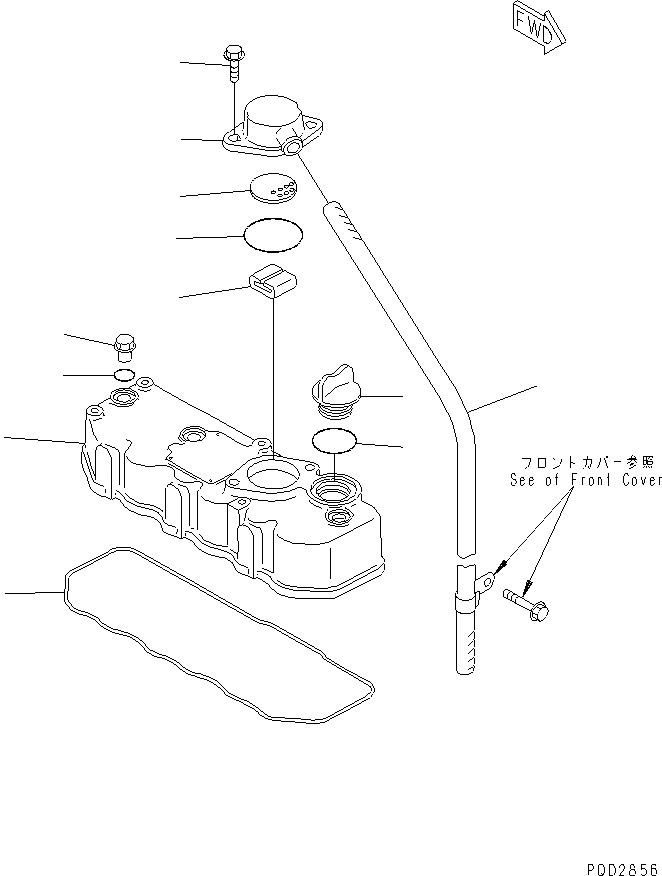 FWD

フロントカバー参照
See of Front Cover

PDD2856