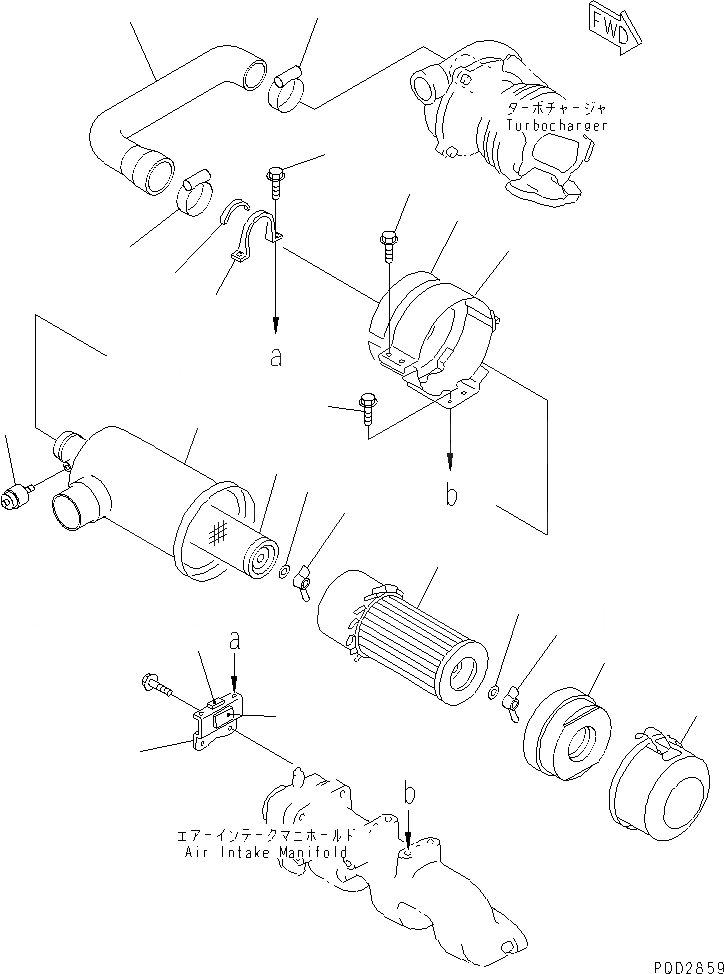 FWD

ターボチャージャ
Turbocharger

a

b

a

b

エアーインテークマニホールド
Air Intake Manifold

P0D2859