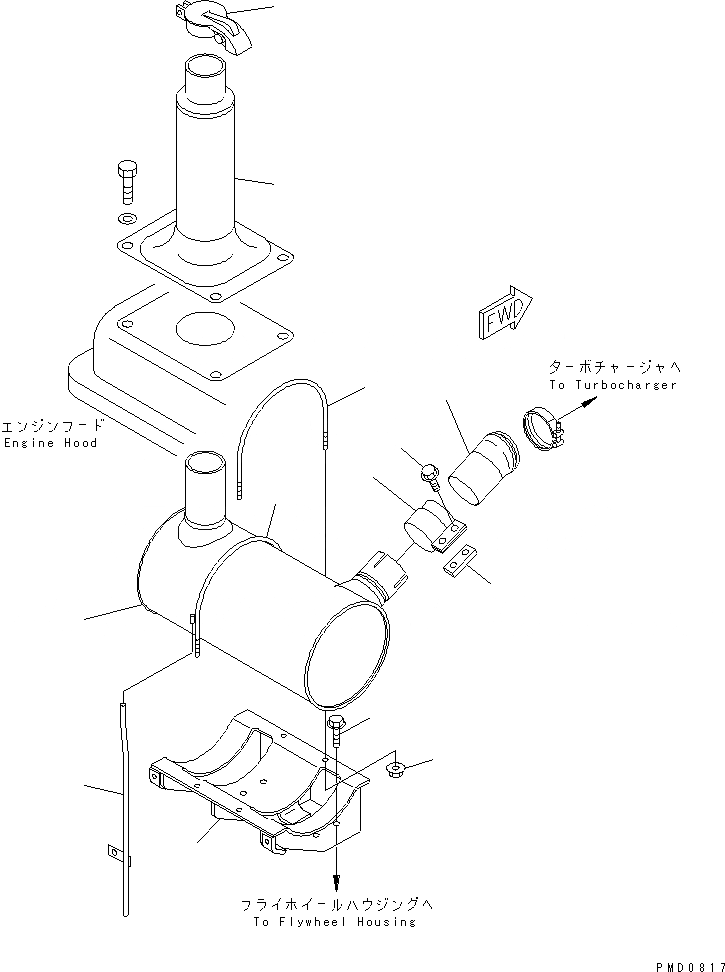 FWD

ターボチャージャへ
To Turbocharger

エンジンフード
Engine Hood

フライホイールハウジングへ
To Flywheel Housing

PMD0817