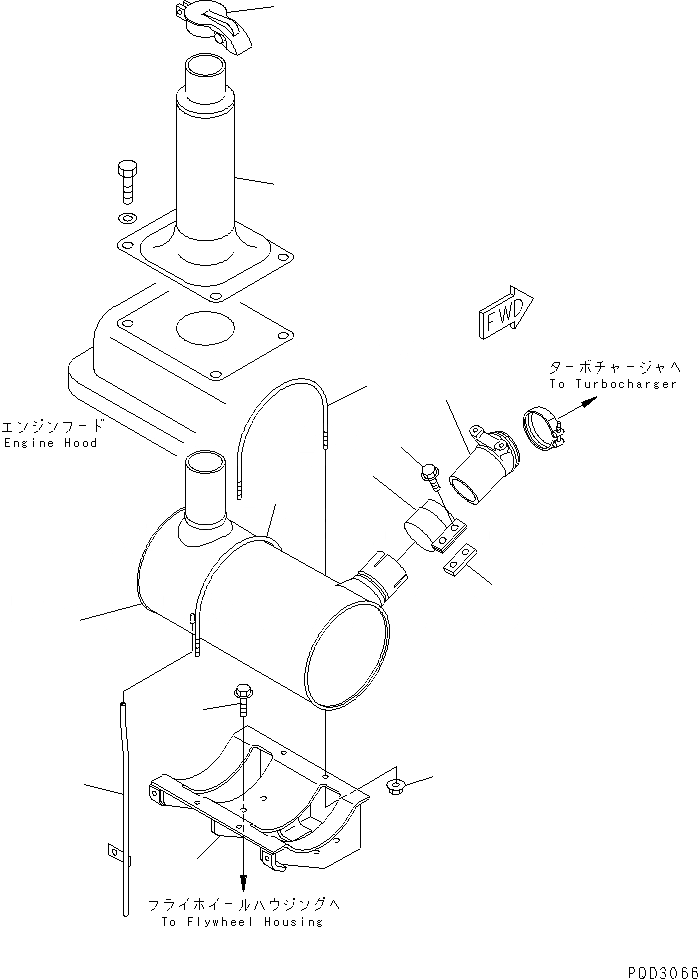 FWD

ターボチャージャへ
To Turbocharger

エンジンフード
Engine Hood

フライホイールハウジングへ
To Flywheel Housing

PDD3066