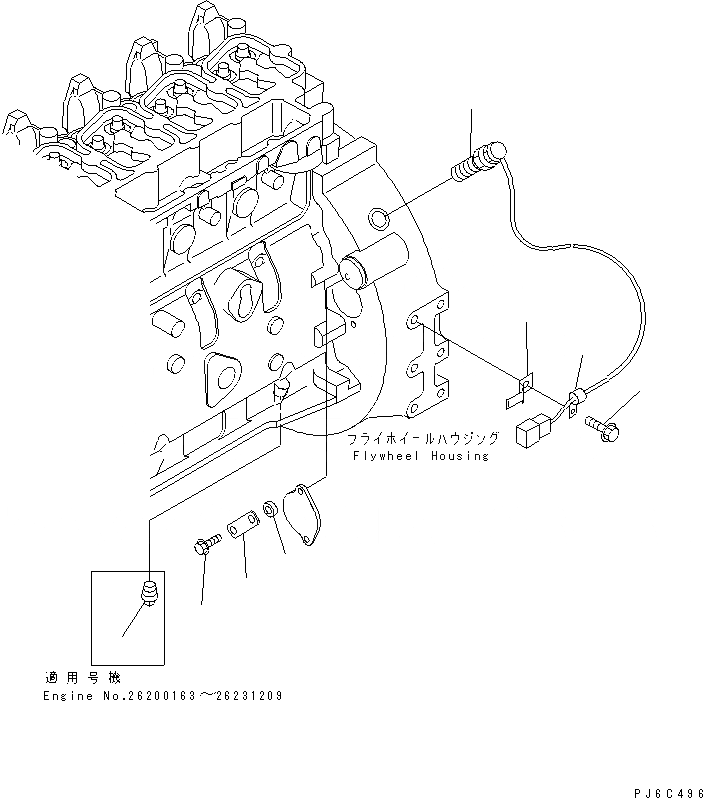 フライホイールハウジング
Flywheel Housing

適用号機
Engine No.26200163～26231209

PJ6C496