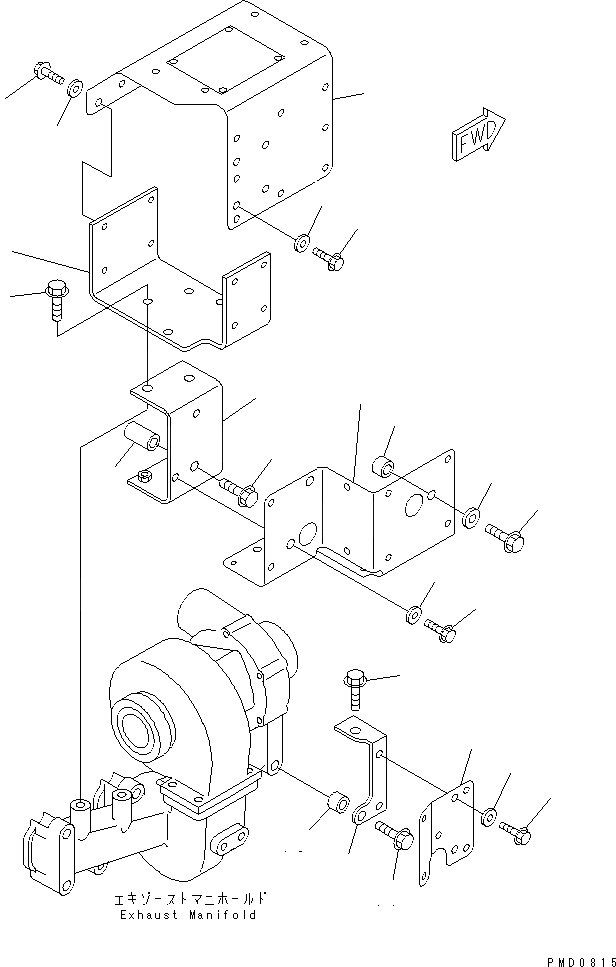 FWD

エキゾーストマニホールド
Exhaust Manifold

PMD0815