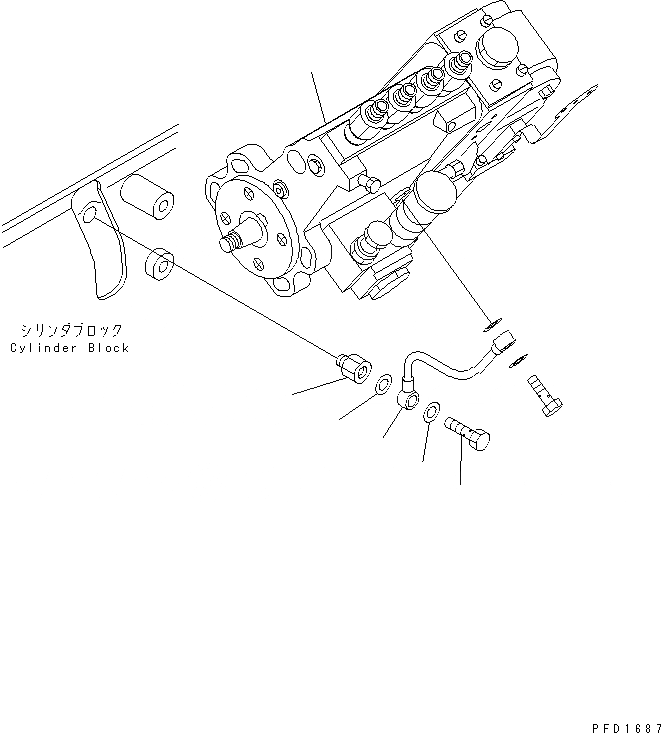 シリンダブロック
Cylinder Block

PFD1687