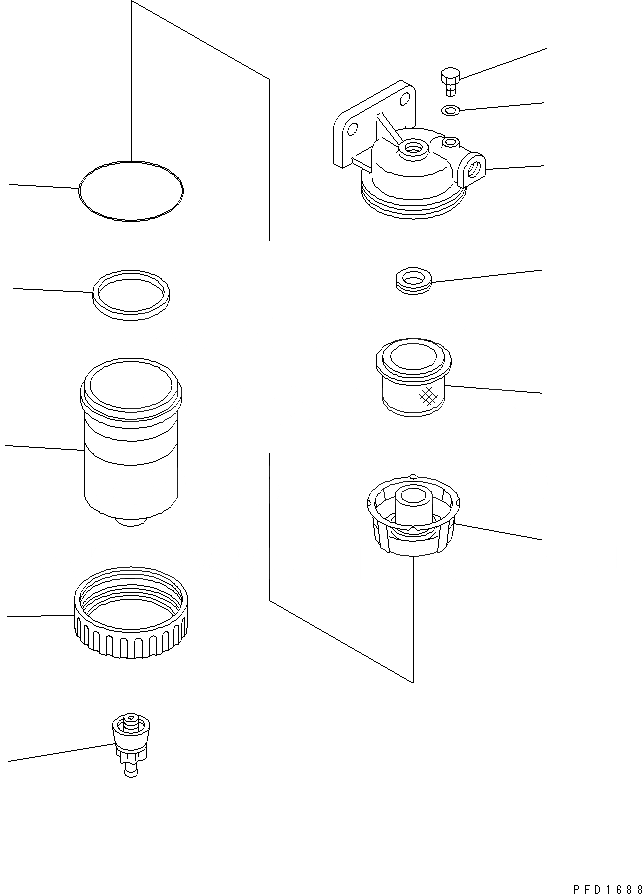 PFD1688