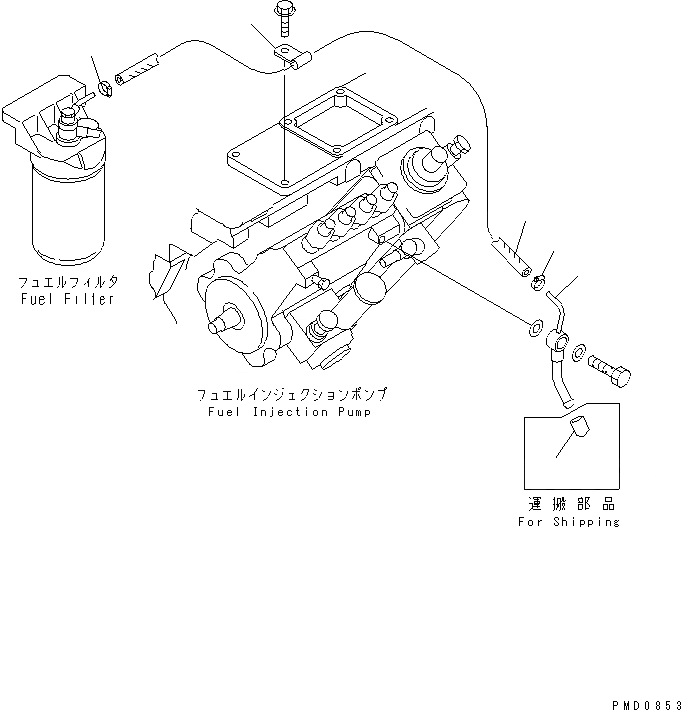 フュエルフィルタ
Fuel Filter

フュエルインジェクションポンプ
Fuel Injection Pump

運搬部品
For Shipping

PMD0853