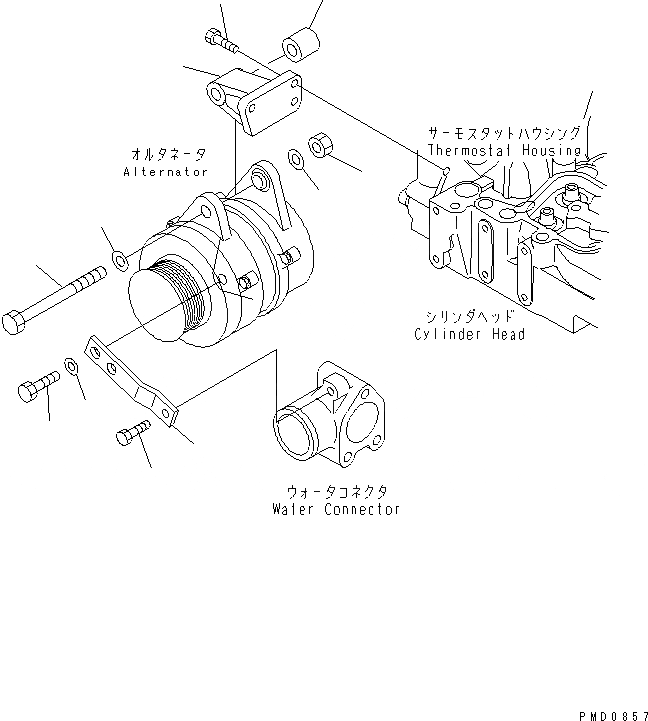 オルタネータ
Alternator

サーモスタットハウジング
Thermostat Housing

シリンダヘッド
Cylinder Head

ウォータコネクタ
Water Connector

PMD0857