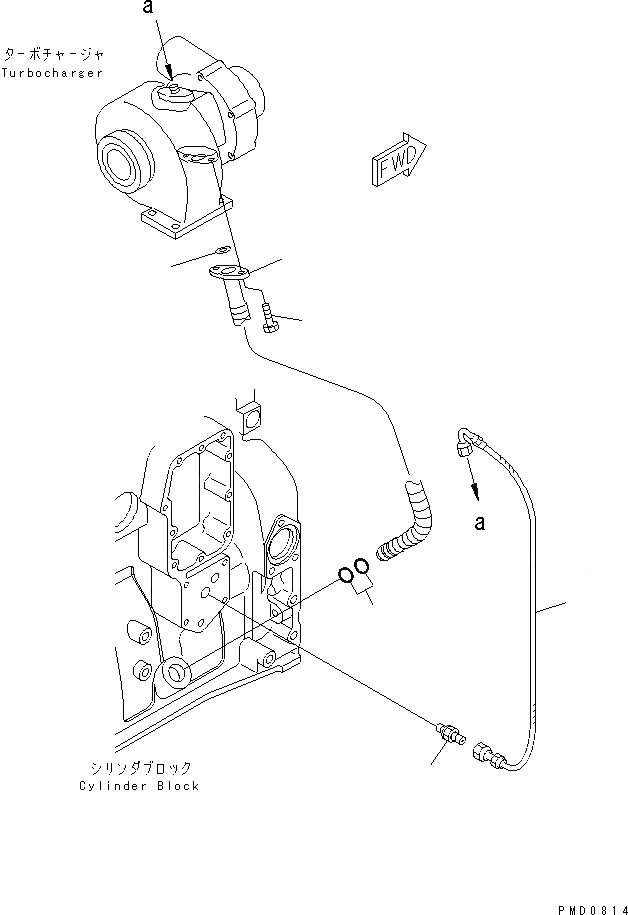 a

ターボチャージャ
Turbocharger

FWD

a

シリンダブロック
Cylinder Block

PMD0814