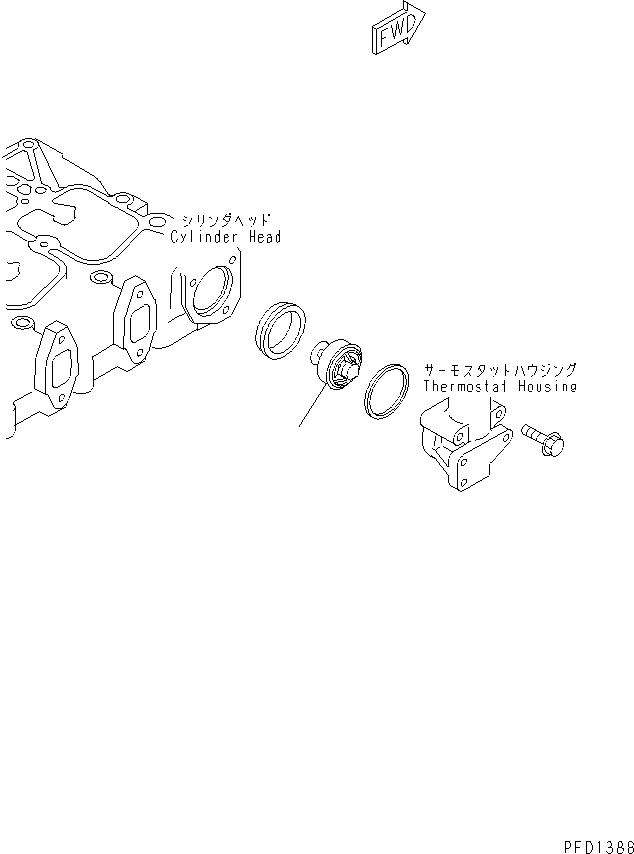 FWD

シリンダヘッド
Cylinder Head

サーモスタットハウジング
Thermostat Housing

PFD1388