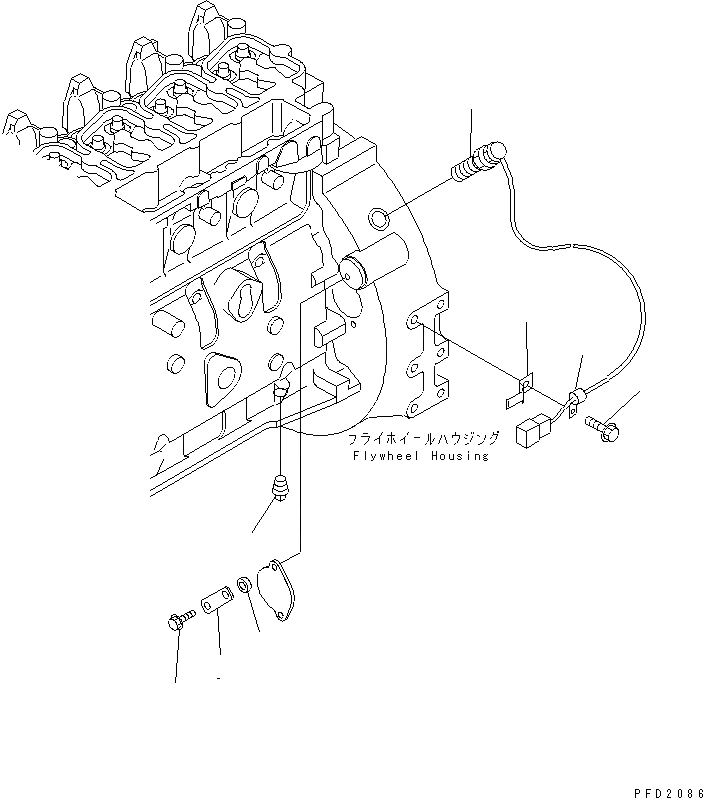 フライホイールハウジング
Flywheel Housing

PFD2086