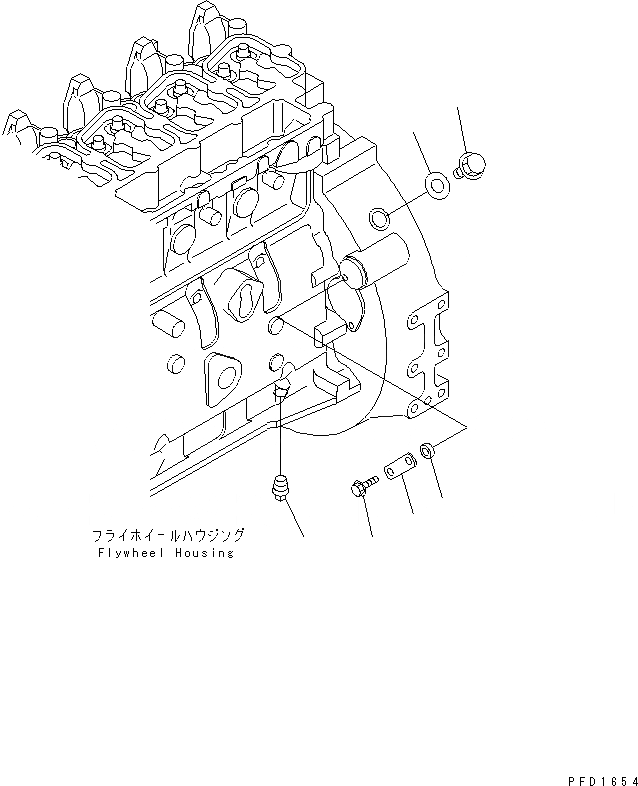 フライホイールハウジング
Flywheel Housing

PFD1654