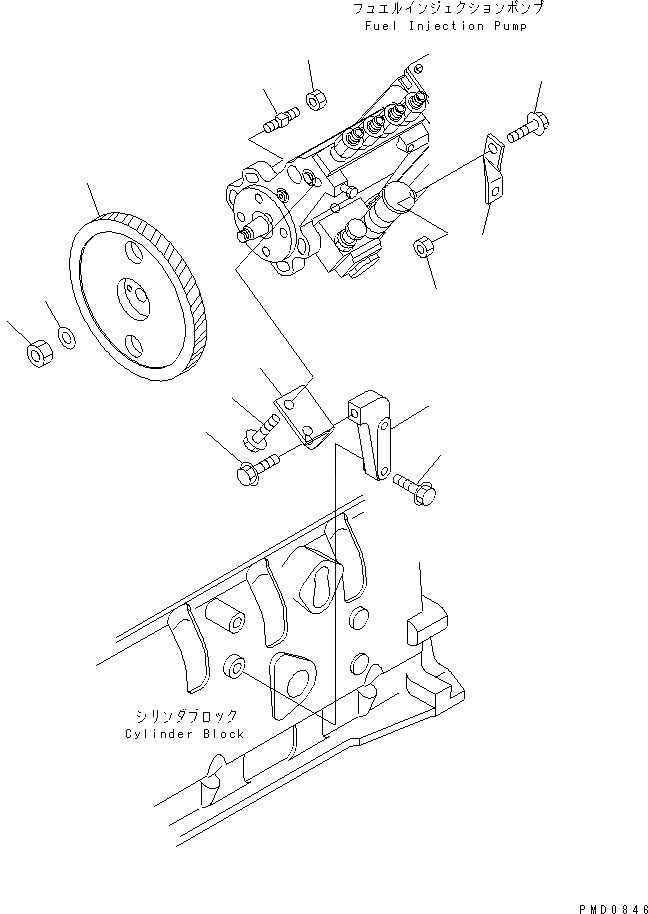 フュエルインジェクションポンプ
Fuel Injection Pump

シリンダブロック
Cylinder Block

PMD0846