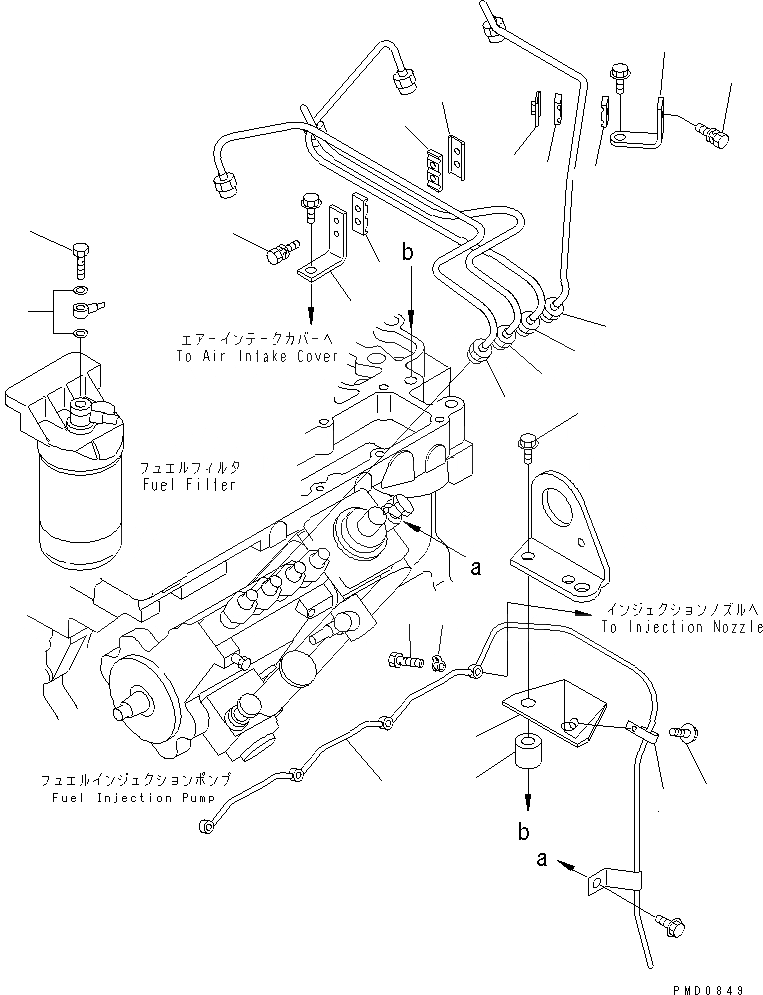 b

エアーインテークカバーへ
To Air Intake Cover

フュエルフィルタ
Fuel Filter

a

インジェクションノズルへ
To Injection Nozzle

フュエルインジェクションポンプ
Fuel Injection Pump

b

a

PMD0849