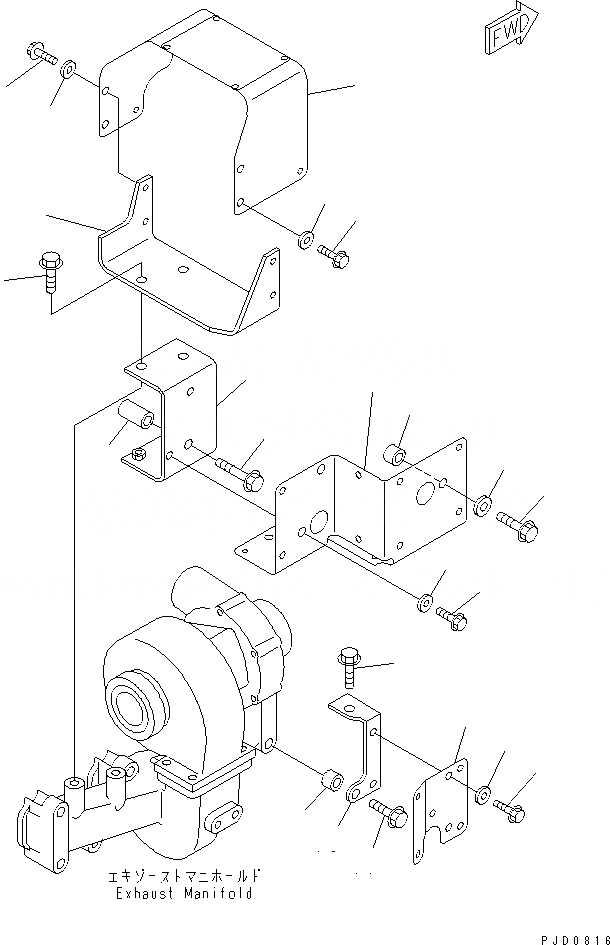 FWD

エキゾーストマニホールド
Exhaust Manifold

PJD0816