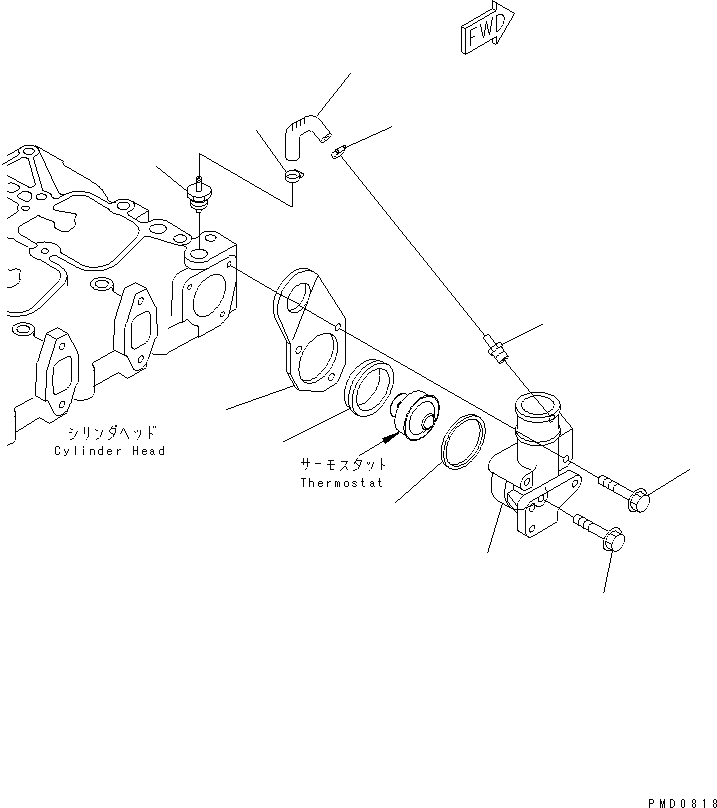 FWD

シリンダヘッド
Cylinder Head

サーモスタット
Thermostat

PMD0818