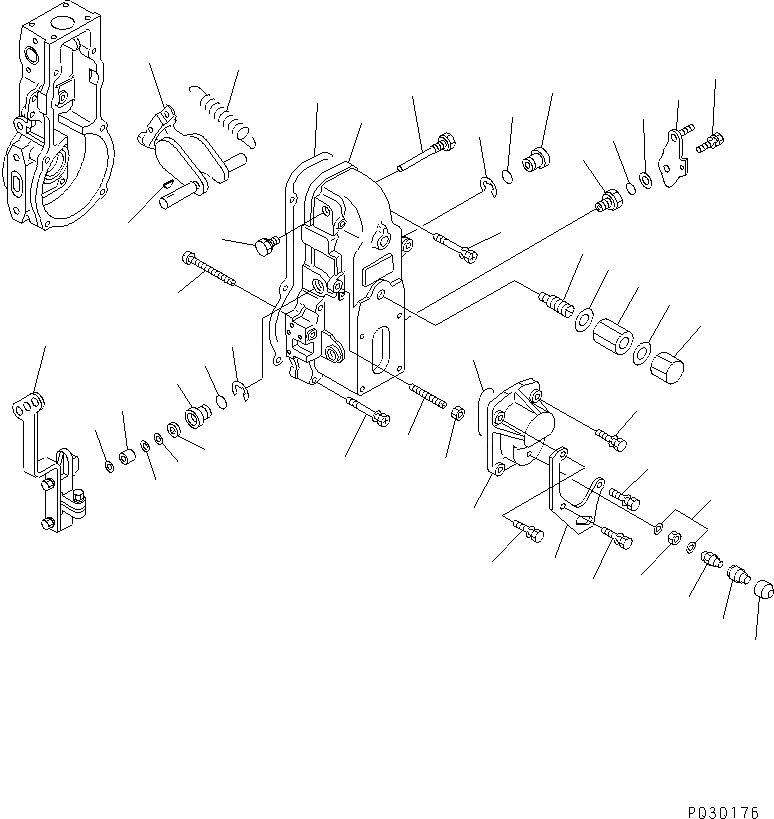 PQ30176