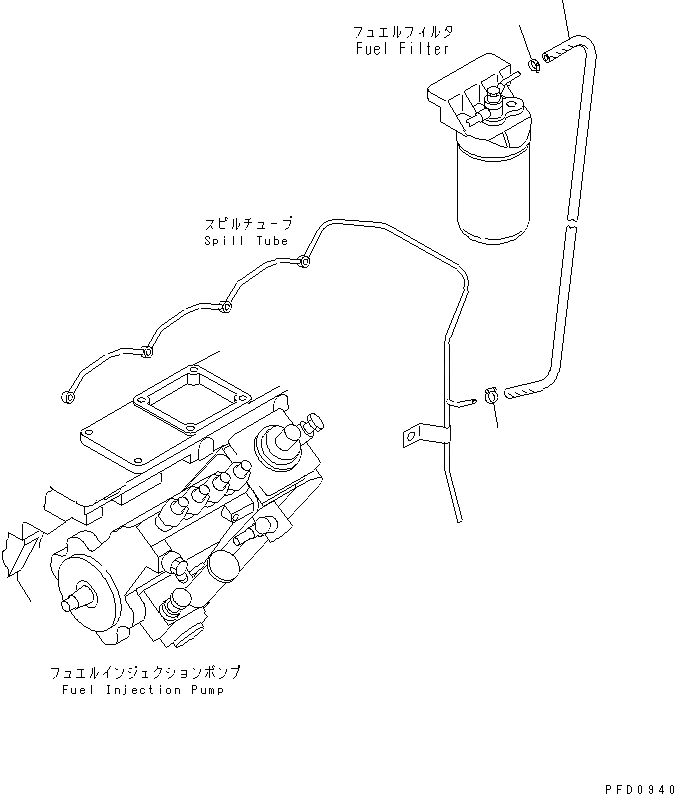 フュエルフィルタ
Fuel Filter

スピルチューブ
Spill Tube

フュエルインジェクションポンプ
Fuel Injection Pump

PFD0940