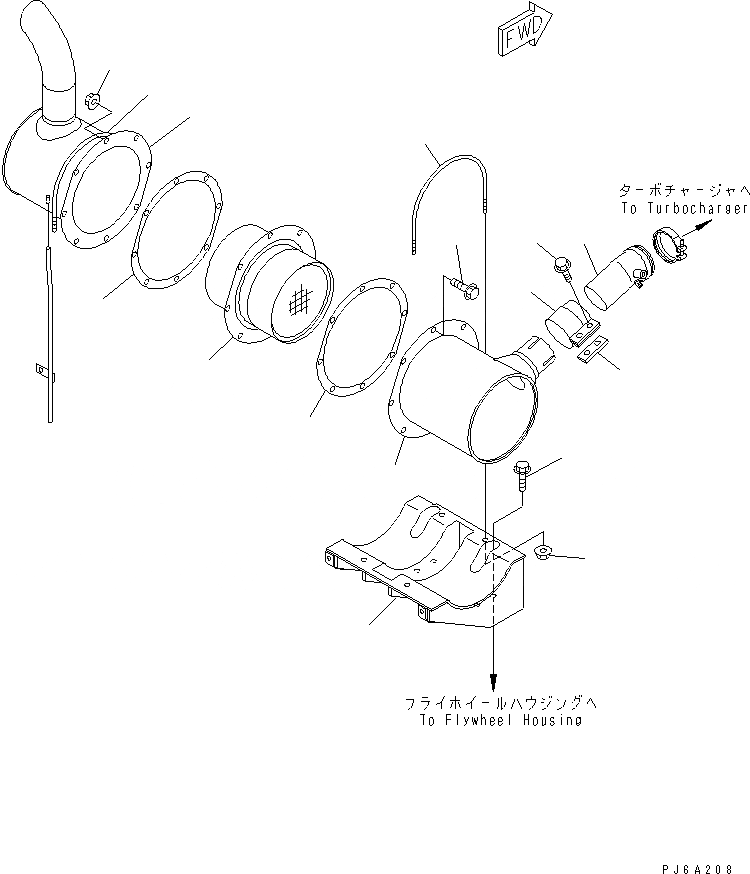 FWD

ターボチャージャへ
To Turbocharger

フライホイールハウジングへ
To Flywheel Housing

PJ6A208