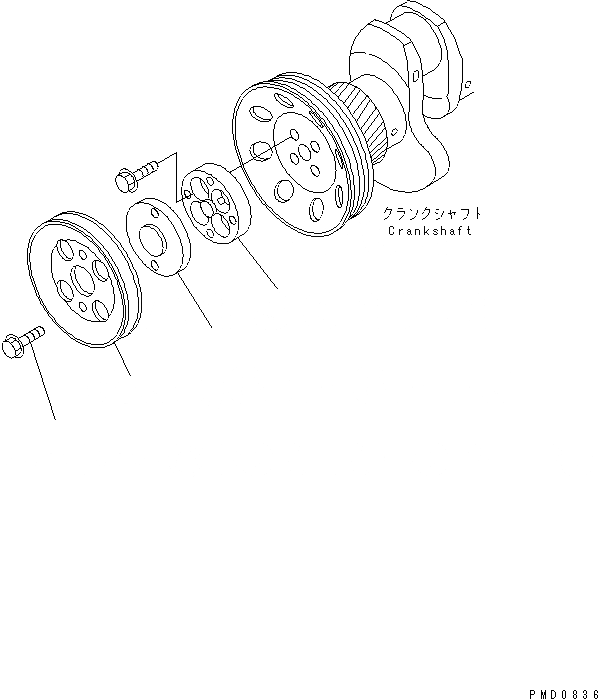 クランクシャフト
Crankshaft

PMD0836