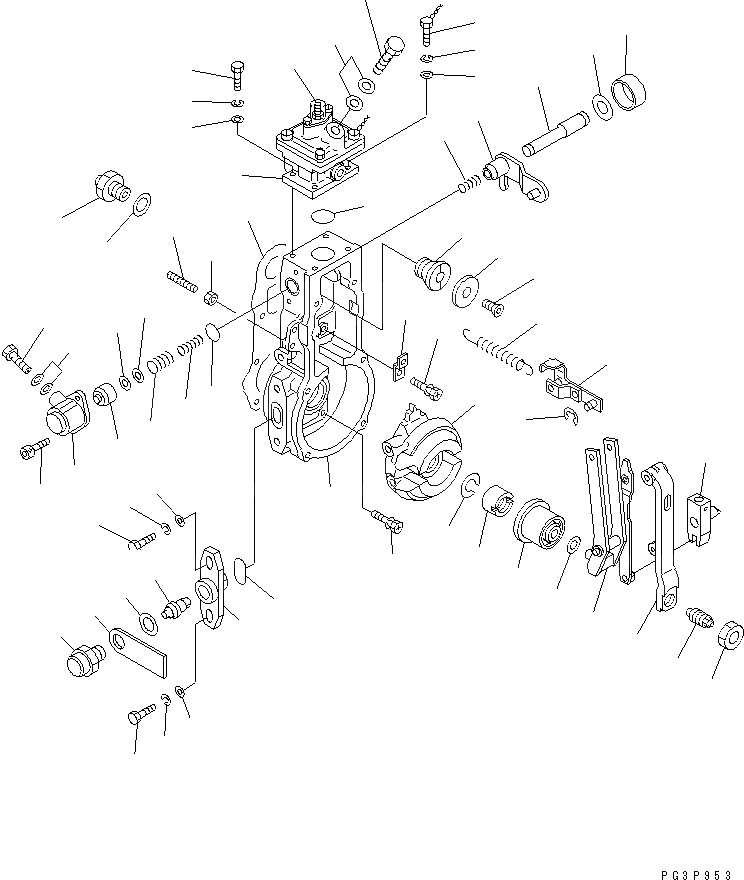 PG3P953