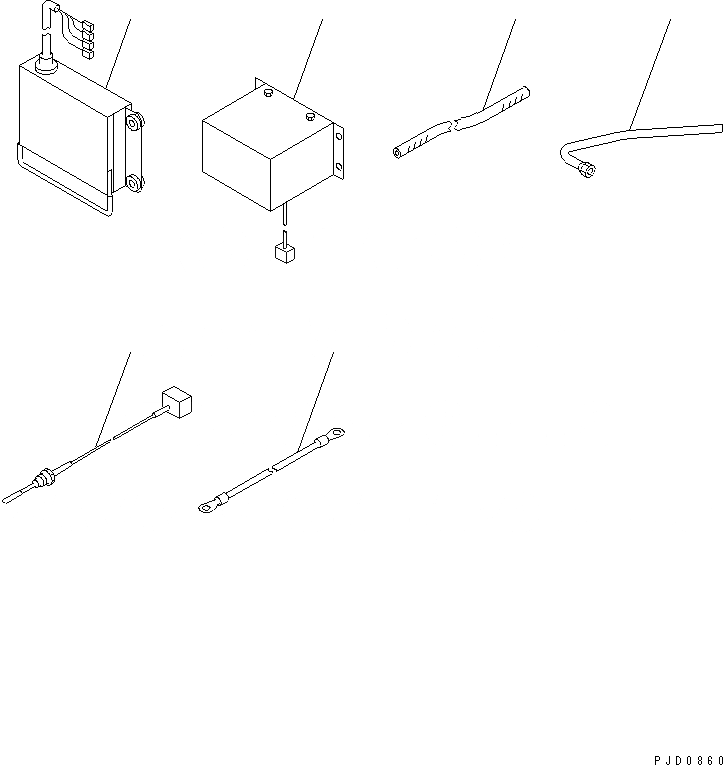 PJD0860