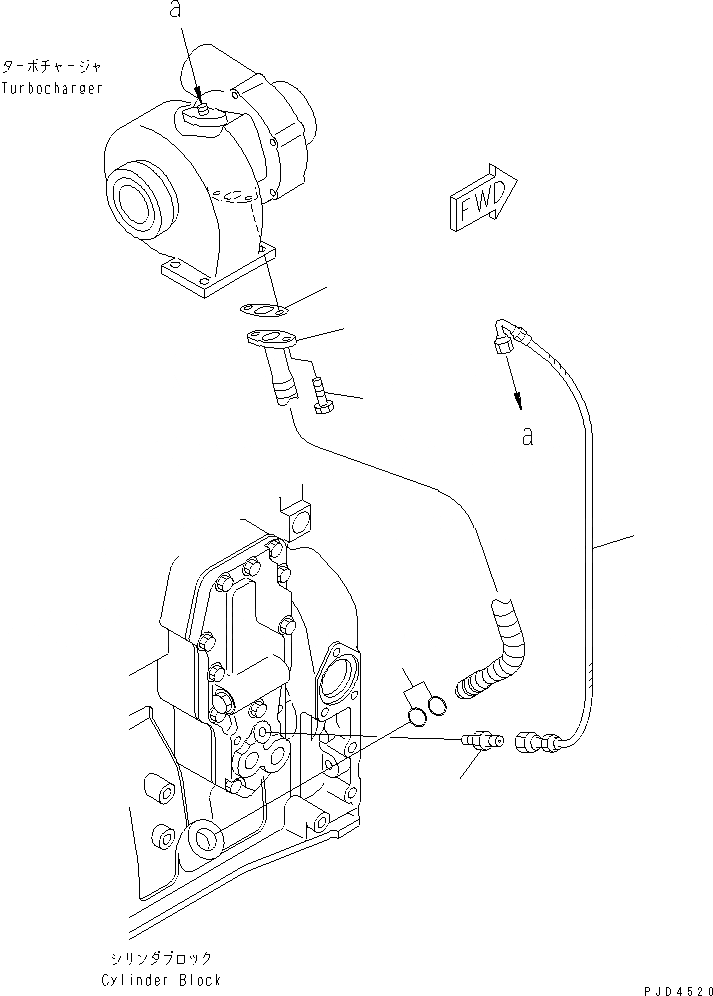 a

ターボチャージャ
Turbocharger

FWD

a

シリンダブロック
Cylinder Block

PJD4520