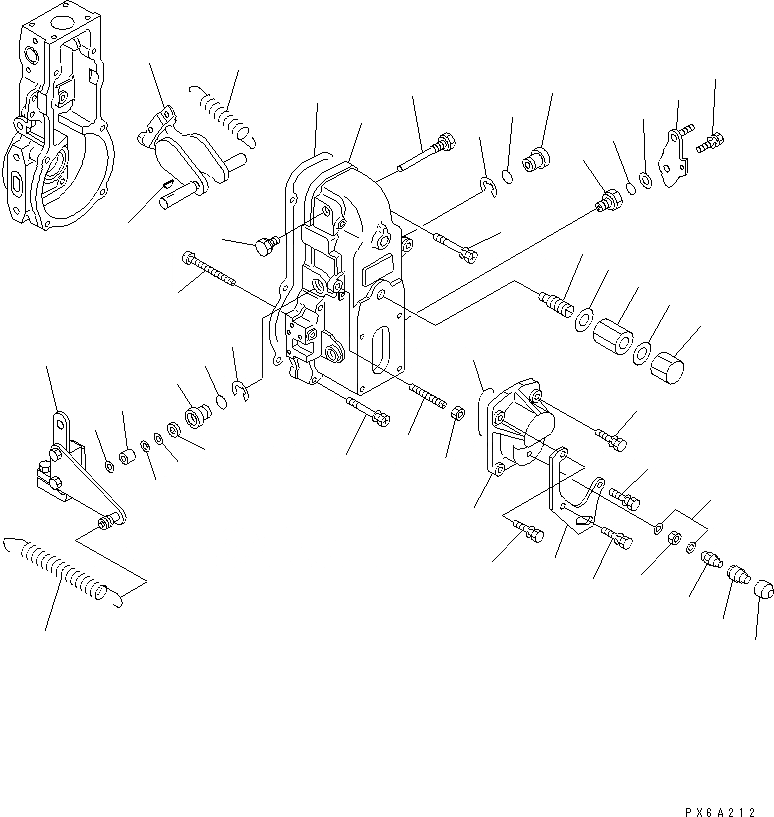 PX6A212