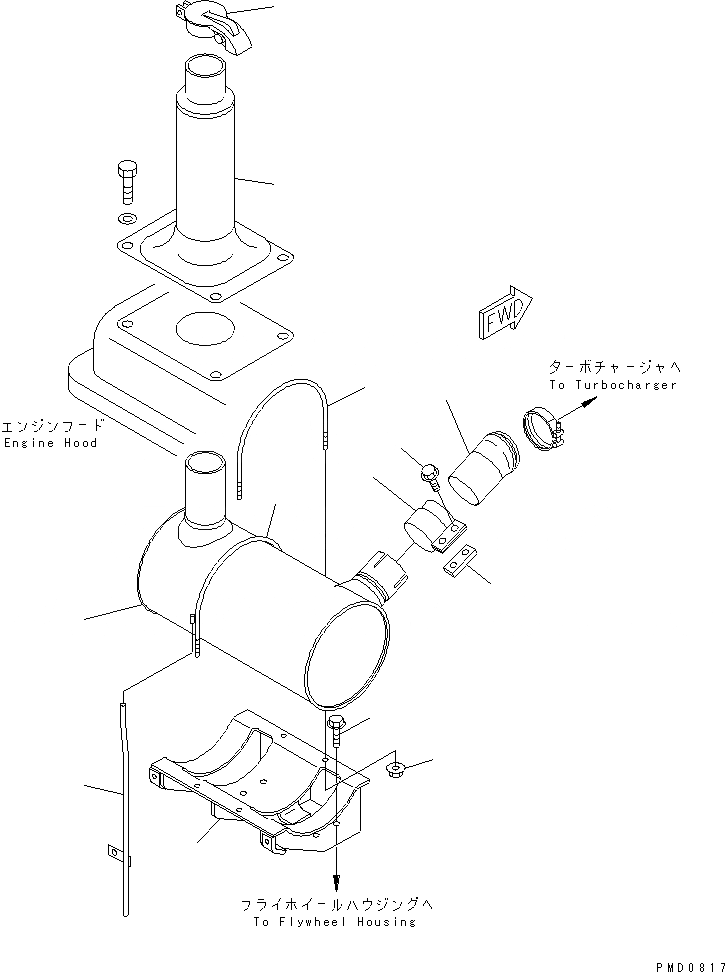 FWD

ターボチャージャへ
To Turbocharger

エンジンフード
Engine Hood

フライホイールハウジングへ
To Flywheel Housing

PMD0817